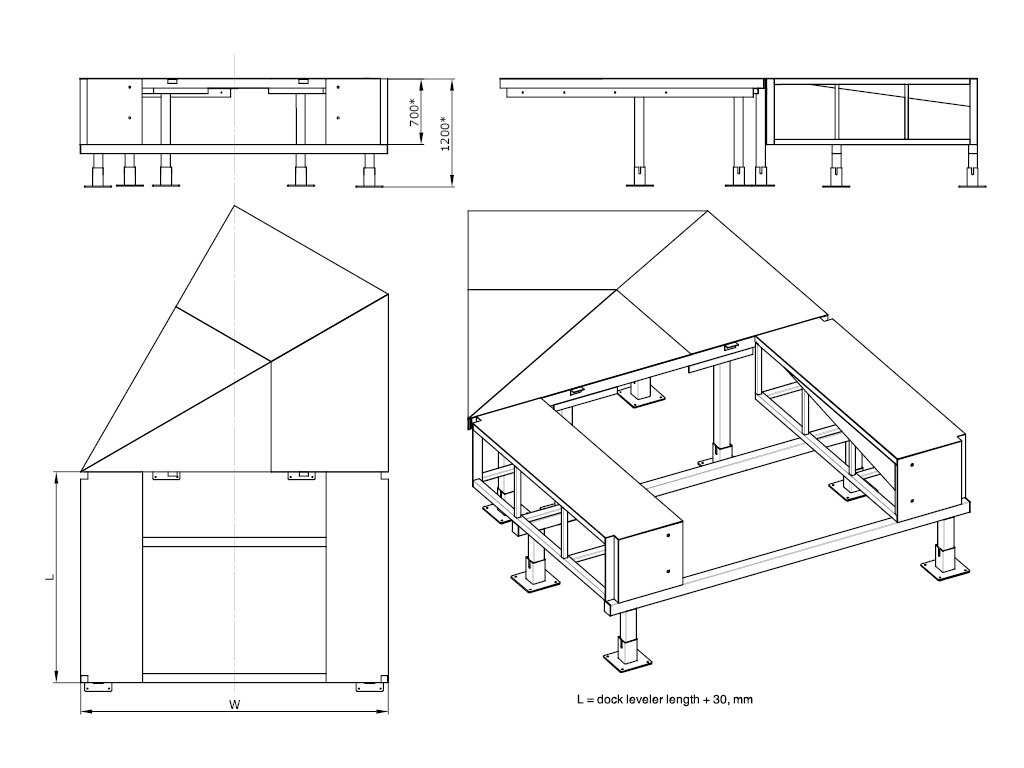 700*
1200*
L
W
L = dock leveler length + 30, mm